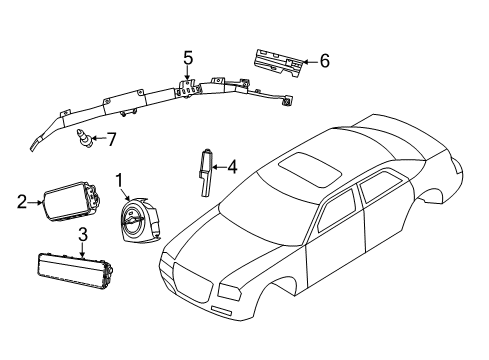 5
6
7
4
1
2
3