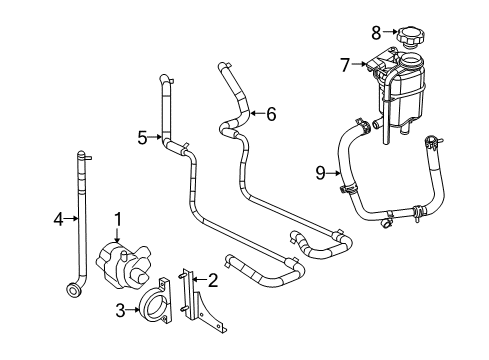 8
7
6
5
9
4
1
2
3