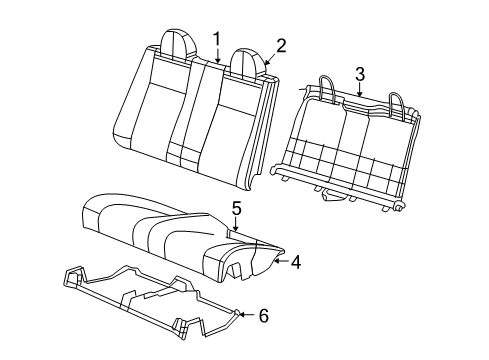 1
2
3
5
4
6