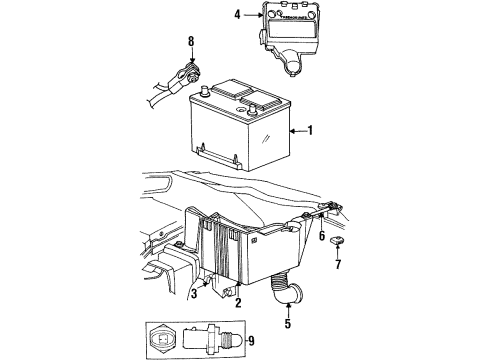 4
8
1
6
7
3
2
5
9