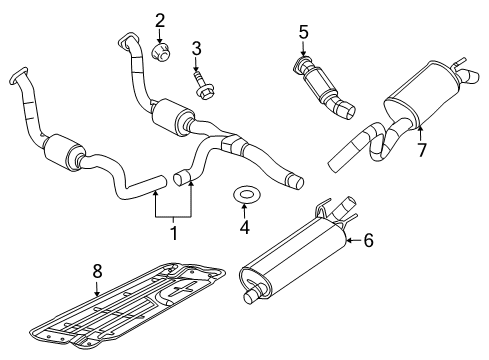 2
3
5
7
1
4
6
8