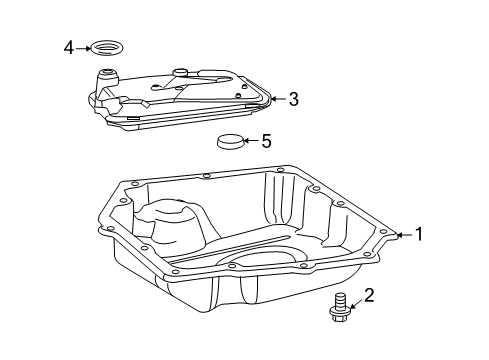 4
3
5
1
2