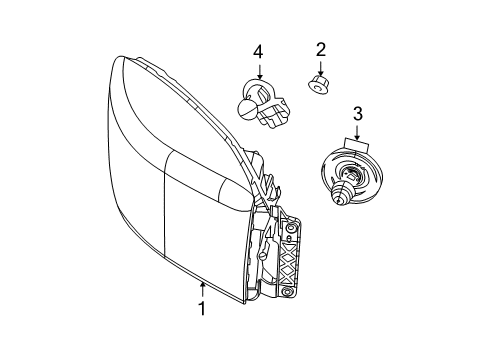 4
2
3
1