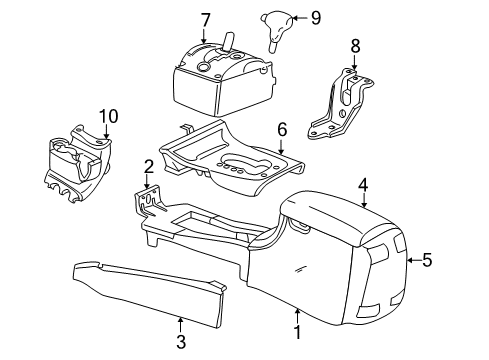 7
9
8
10
6
2
4
5
3
1