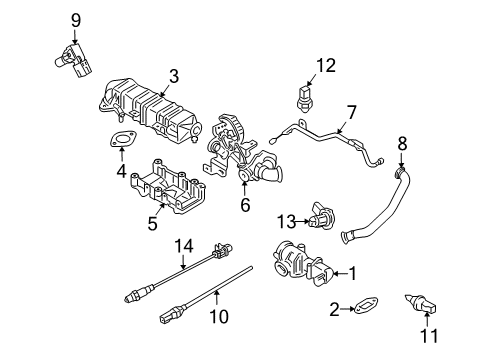 9
3
12
7
8
4
6
5
13
14
1
10
2
11