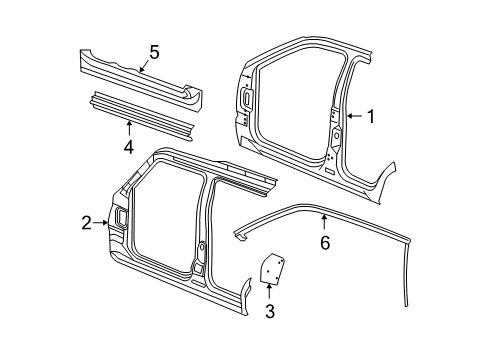 5
1
4
2
6
3