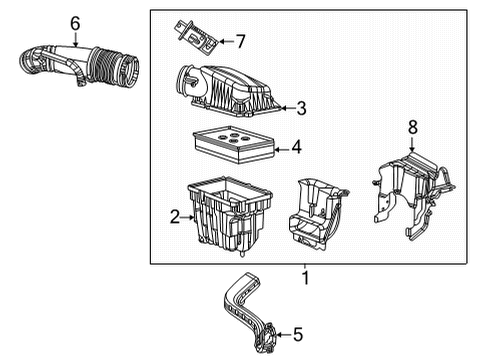 6
7
3
8
4
2
1
5