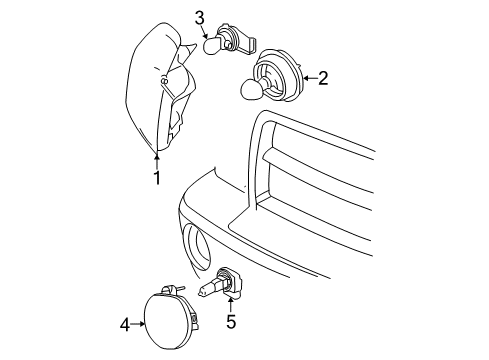 3
2
1
4
5