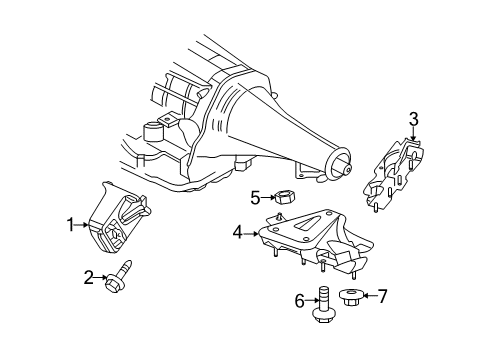 3
5
1
4
2
6
7