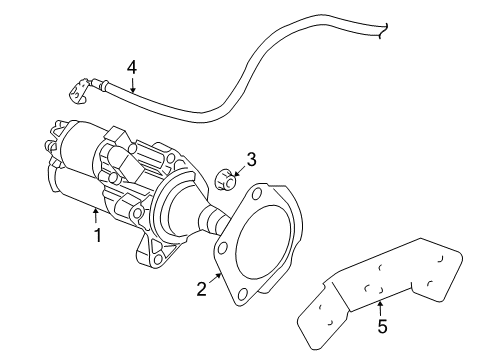 4
3
1
2
5