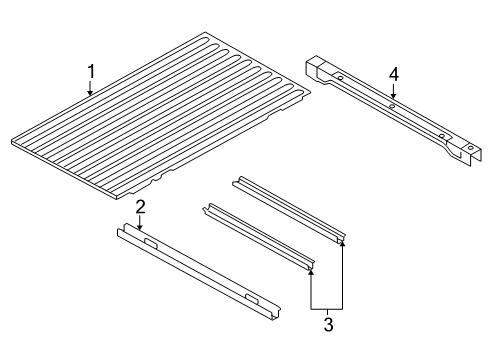 1
4
2
3