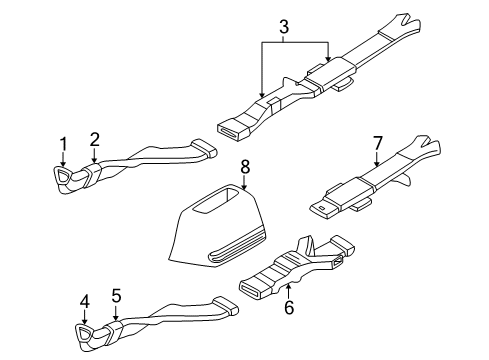 3
1
2
7
8
4
5
6