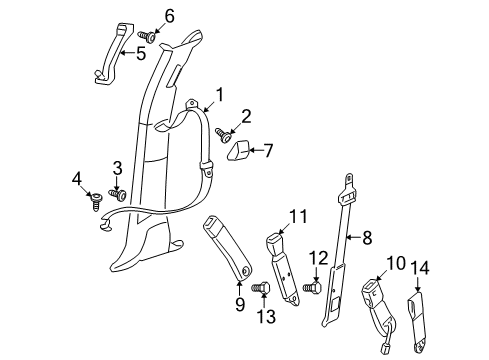 6
5
1
2
7
3
4
11
8
12
10
14
9
13