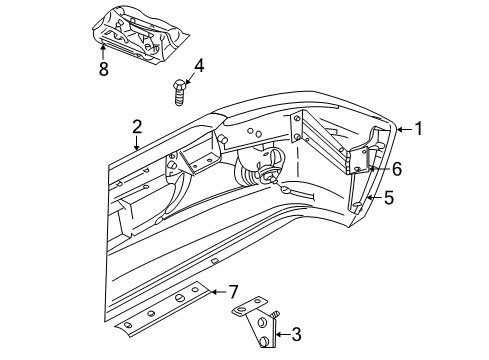 8
4
2
1
6
5
7
3