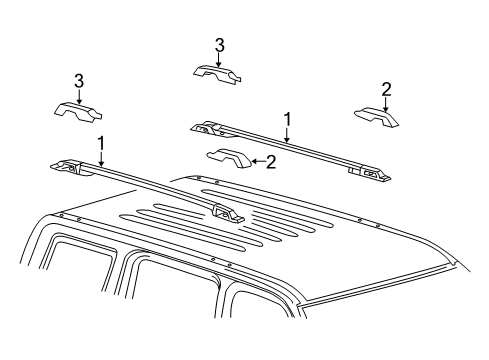 3
3
2
1
1
2