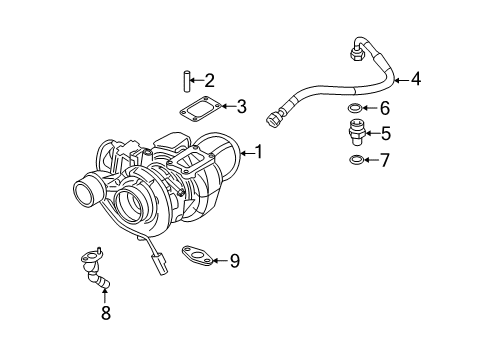 2
3
4
6
5
1
7
9
8