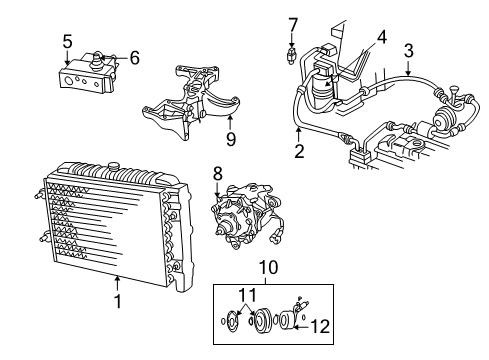 5
6
7
4
3
9
2
8
1
10
11
12