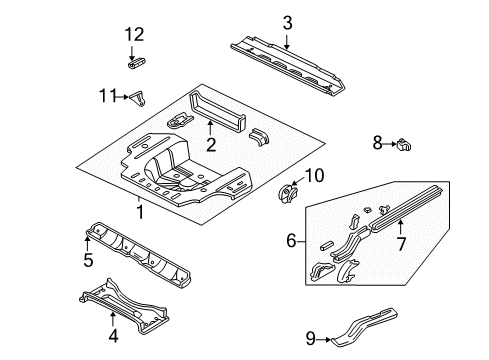 12
3
11
2
8
10
1
6
7
5
4
9