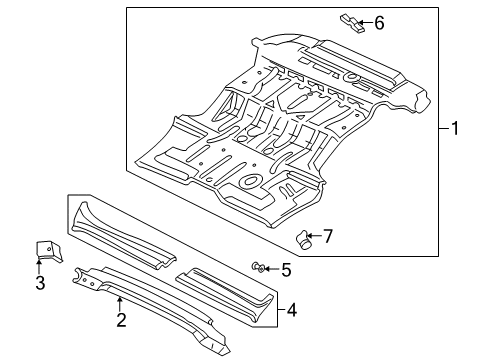 6
1
7
5
3
4
2