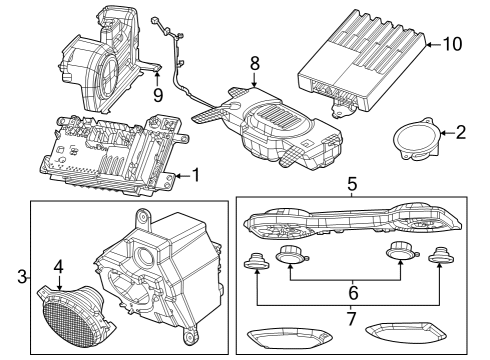 9
8
10
2
1
5
3
4
6
7