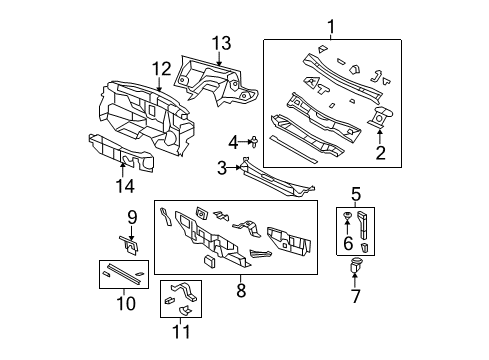 1
13
12
2
4
3
14
5
9
6
10
8
7
11