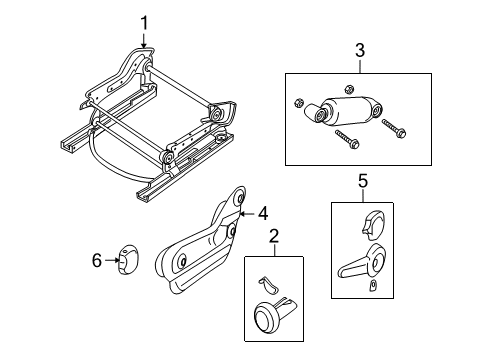 1
3
5
4
2
6