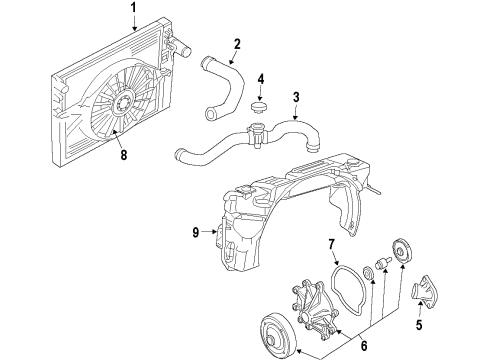 1
2
4
3
8
9
7
5
6