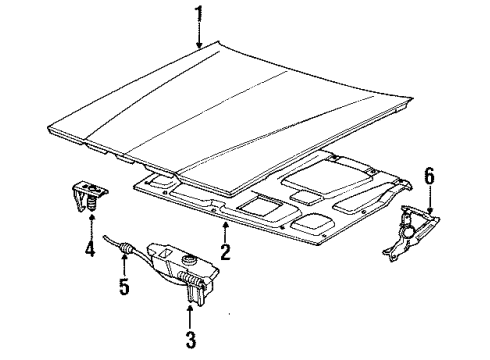 1
6
4
2
5
3