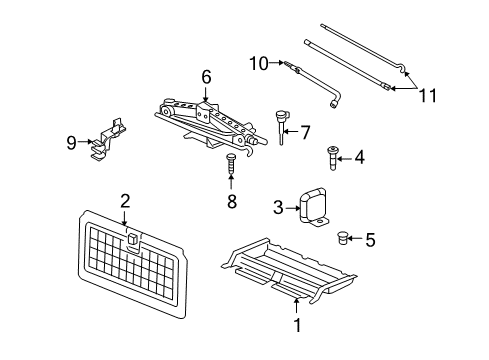 10
11
6
7
9
4
8
2
3
5
1