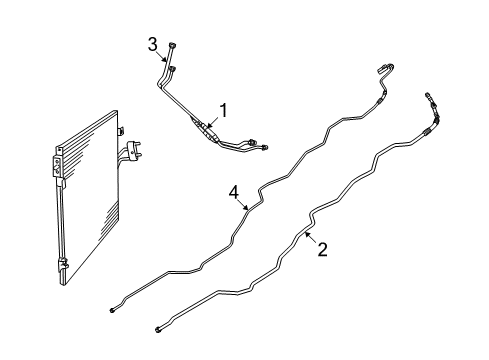 3
1
4
2