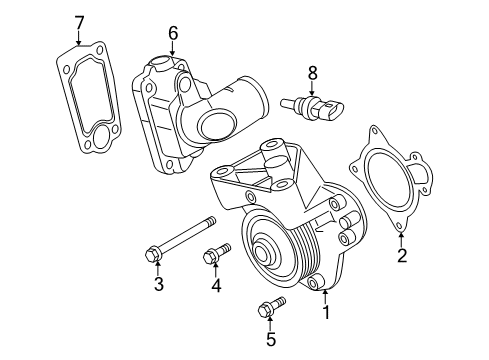 7
6
8
2
3
4
1
5