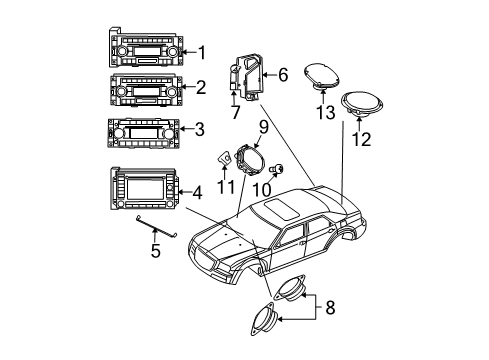 1
2
3
4
5
6
7
13
12
9
11
10
8