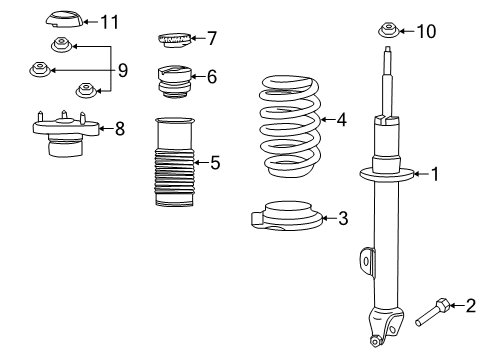 11
7
10
9
6
4
8
5
1
3
2