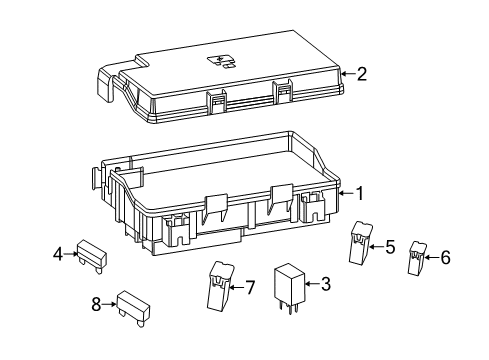 2
1
4
5
6
7
3
8