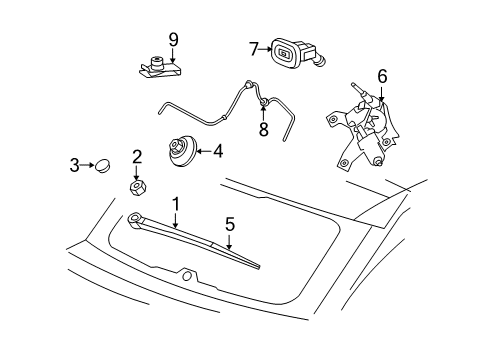 9
7
6
8
4
3
2
1
5