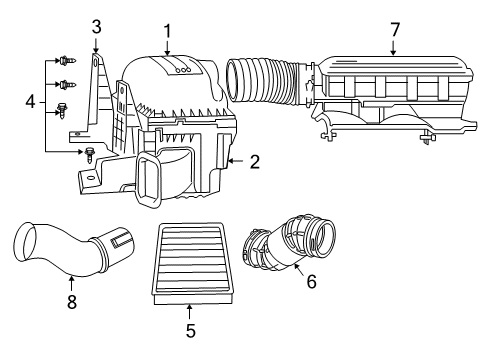 3
1
7
4
2
8
5
6