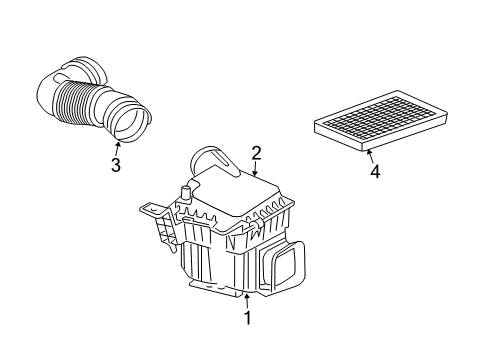 3
2
4
1