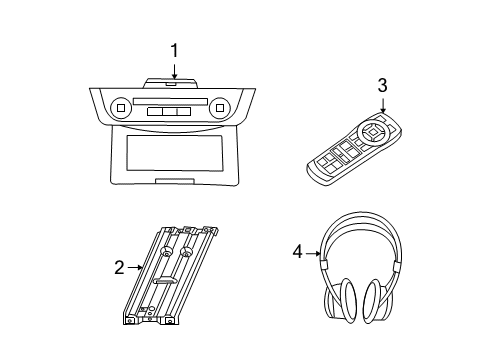 1
3
2
4