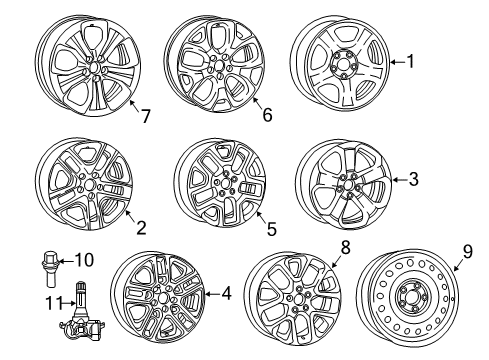 7
6
1
2
5
3
10
11
4
8
9