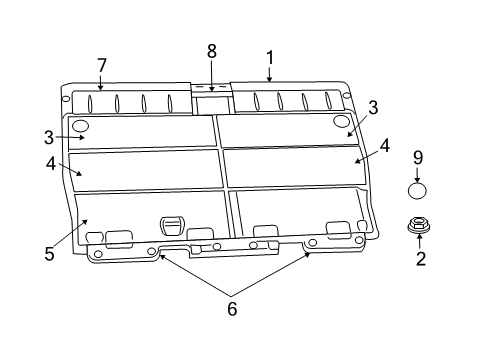 7
8
1
3
3
4
4
9
5
2
6