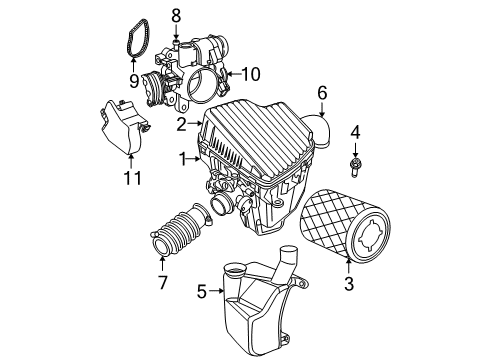 8
9
10
6
2
4
1
11
7
3
5