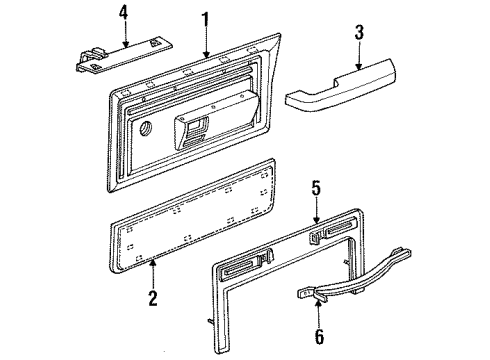 4
1
3
5
2
6