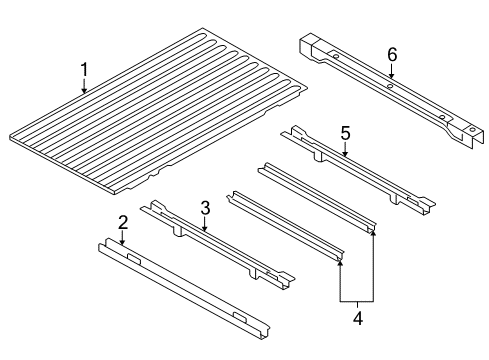 1
6
5
3
2
4