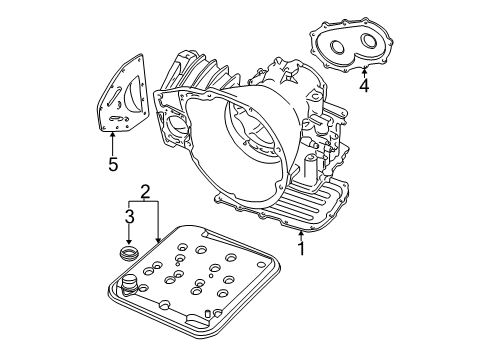 4
5
2
3
1