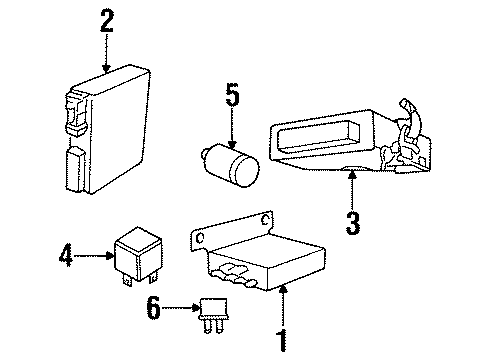 2
5
3
4
6
1