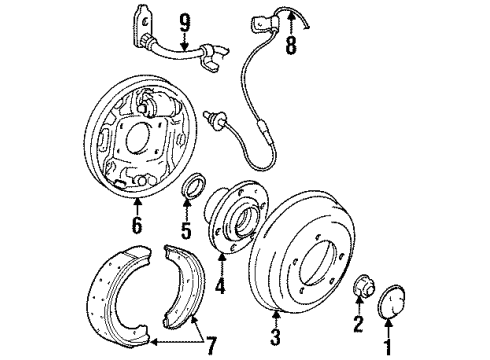 9
8
6
5
4
7
3
2
1