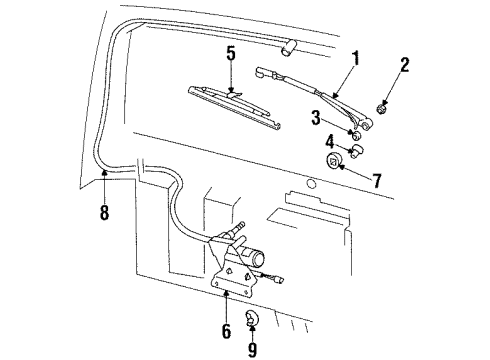 5
1
2
3
4
7
8
6
9