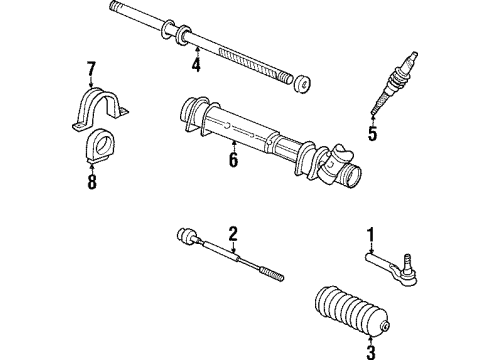 4
7
5
6
8
2
1
3