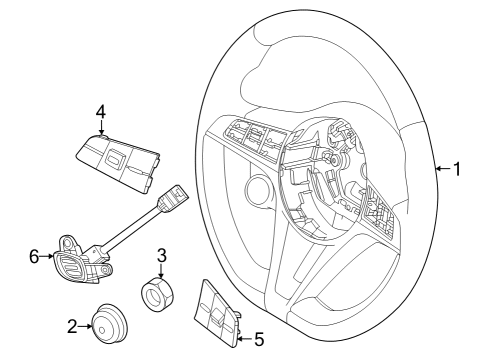 4
1
6
3
2
5