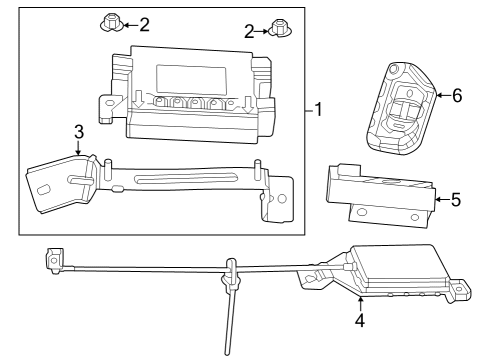 2
2
1
6
3
5
4